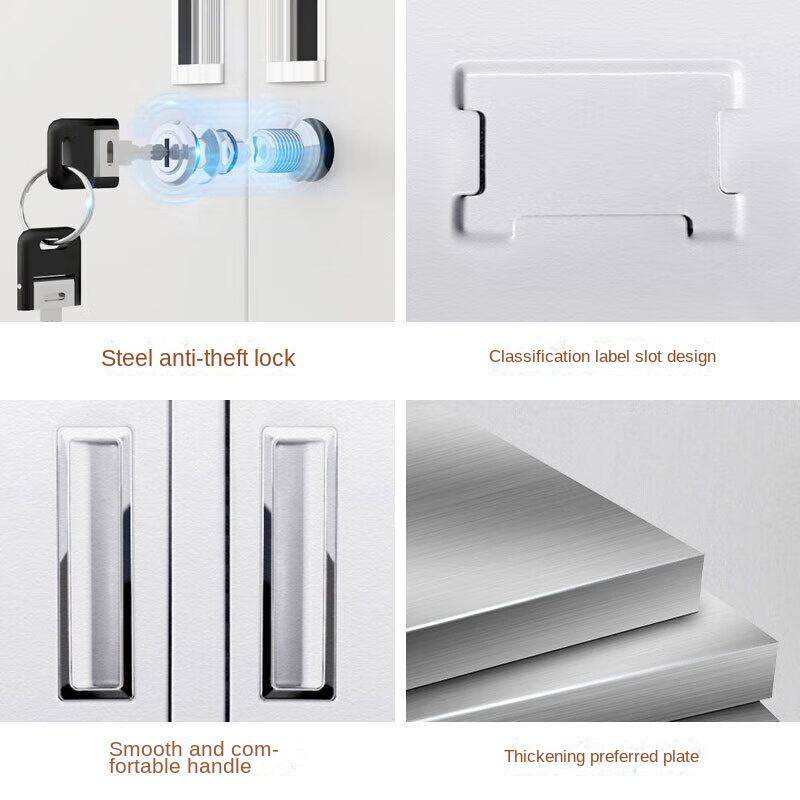 Steel anti-theft lock

Classification label slot design

Smooth and comfortable handle

Thickening preferred plate