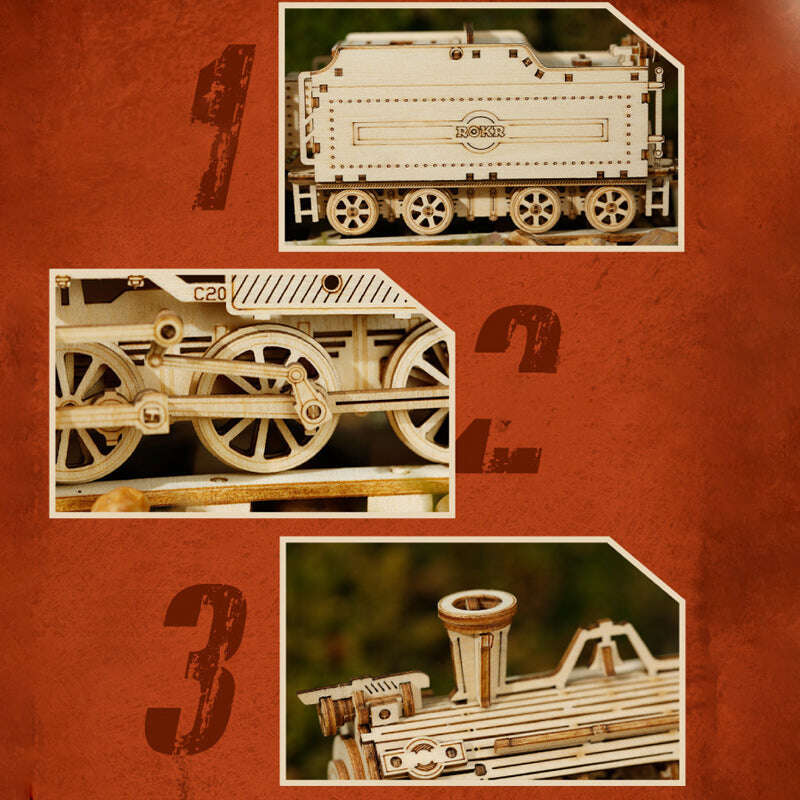 1

ROKR

C20

2

3