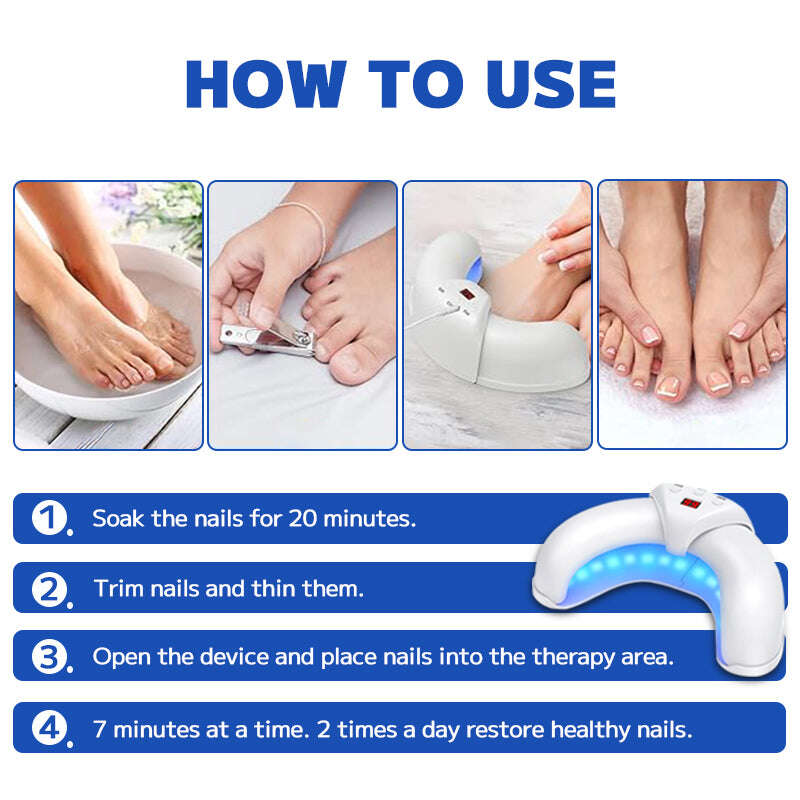 HOW TO USE

1. Soak the nails for 20 minutes.

2. Trim nails and thin them.

3. Open the device and place nails into the therapy area.

4. 7 minutes at a time. 2 times a day restore healthy nails.