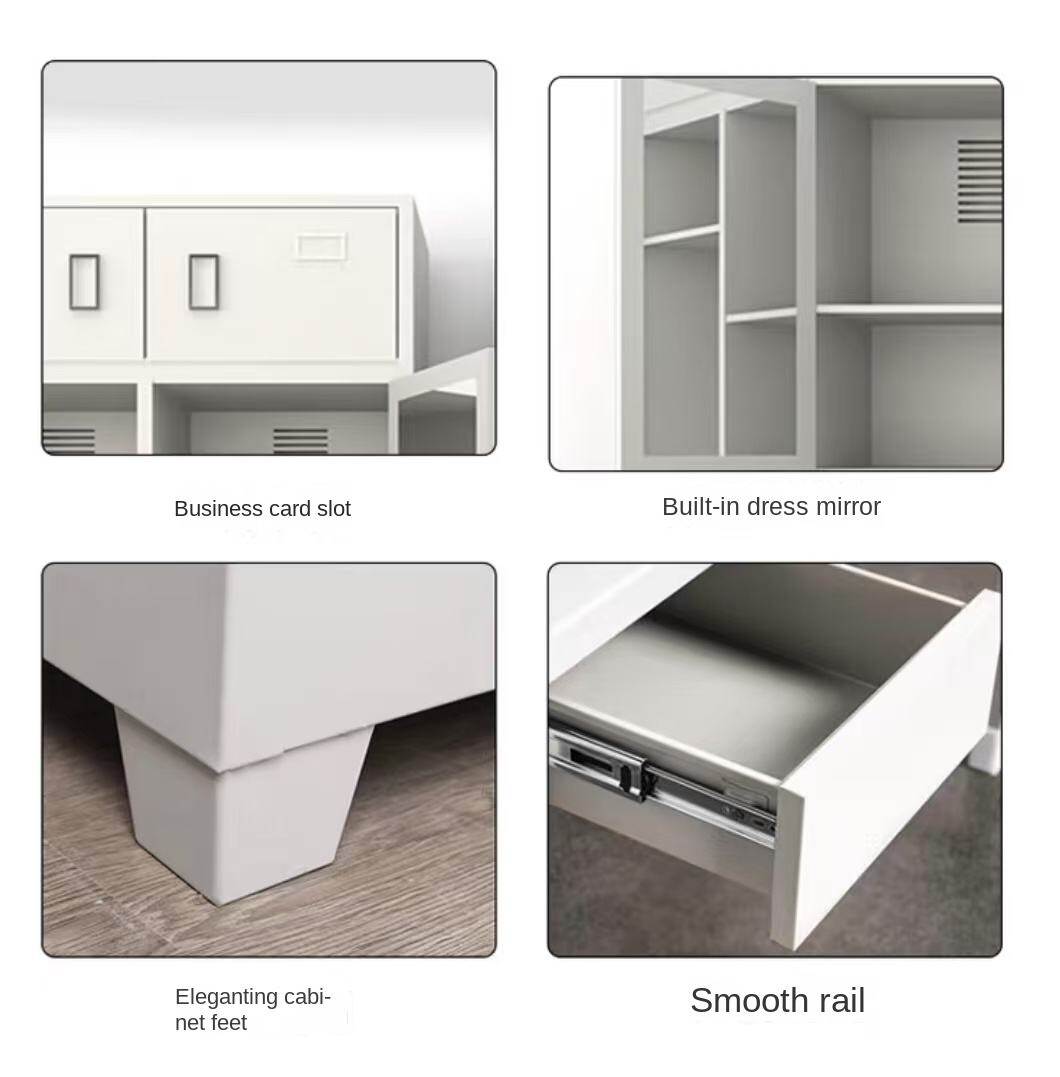 Business card slot

Built-in dress mirror

Eleganting cabinet feet

Smooth rail