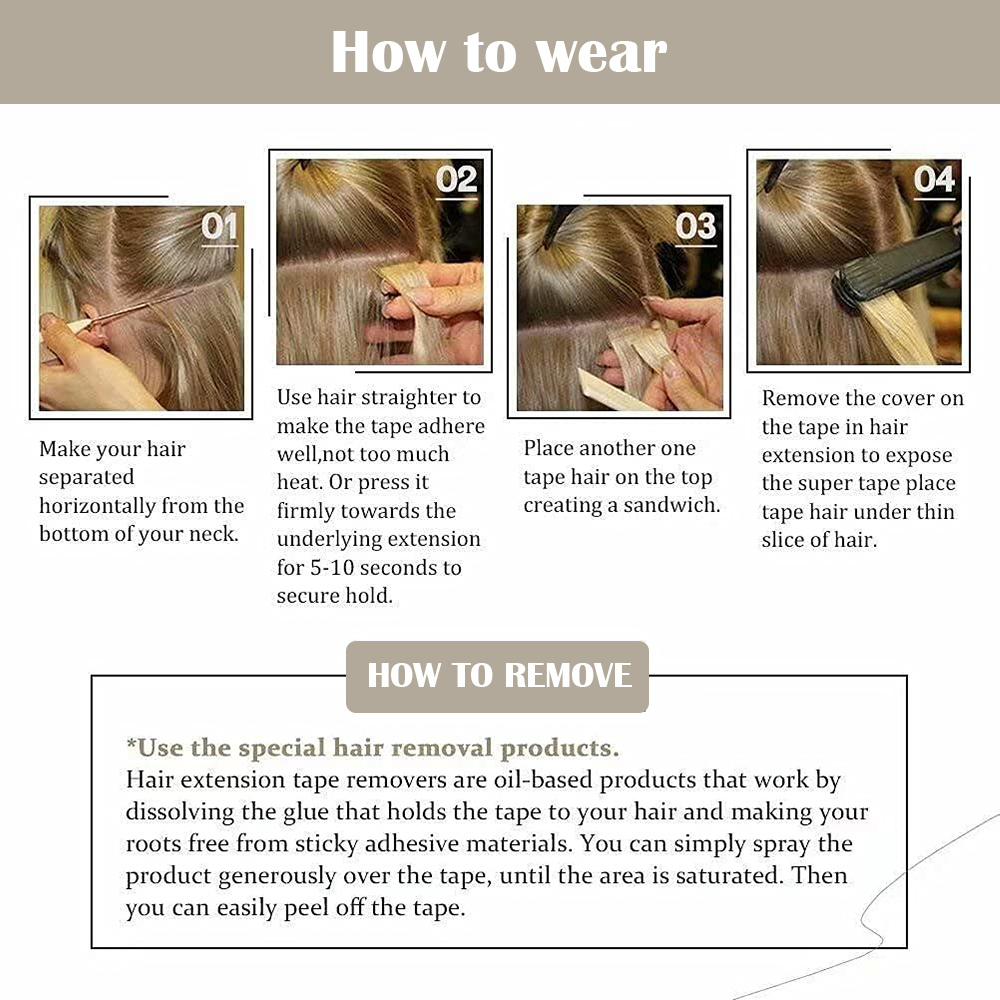 How to wear

01

Make your hair separated horizontally from the bottom of your neck.

02

Use hair straighter to make the tape adhere well,not too much heat. Or press it firmly towards the underlying extension for 5-10 seconds to secure hold.

03

Place another one tape hair on the top creating a sandwich.

04

Remove the cover on the tape in hair extension to expose the super tape place tape hair under thin slice of hair.

HOW TO REMOVE

*Use the special hair removal products.
Hair extension tape removers are oil-based products that work by dissolving the glue that holds the tape to your hair and making your roots free from sticky adhesive materials. You can simply spray the product generously over the tape, until the area is saturated. Then you can easily peel off the tape.