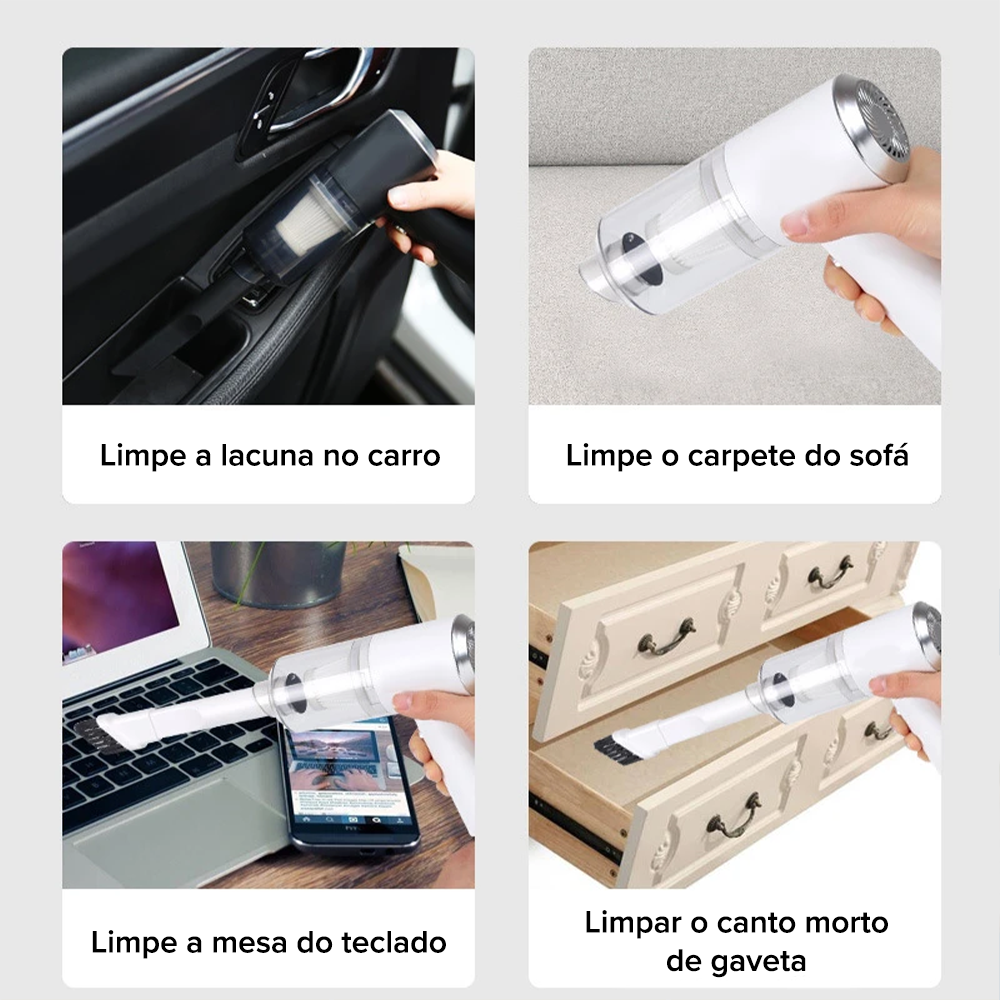 Limpe a lacuna no carro

Limpe o carpete do sofá

Limpe a mesa do teclado

Limpar o canto morto de gaveta