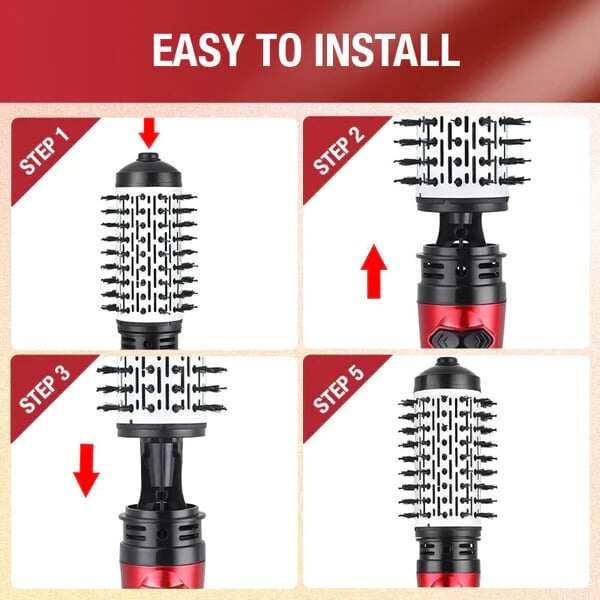 EASY TO INSTALL

STEP 1

STEP 2

STEP 3

STEP 5